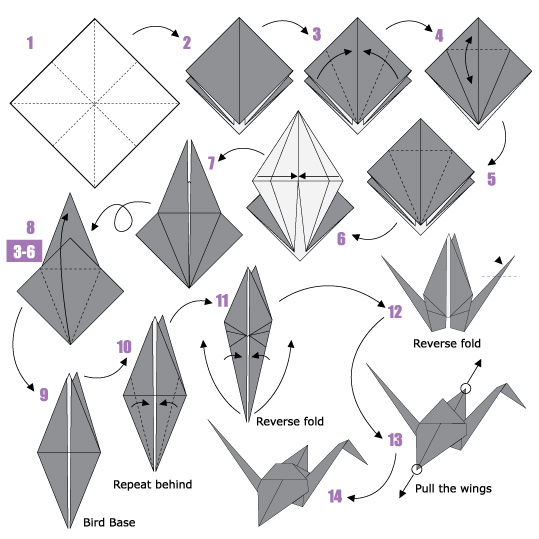 1

2

3

4

5

6

7

8
3-6

9

Bird Base

10

Repeat behind

11

Reverse fold

12

Reverse fold

13

Pull the wings

14